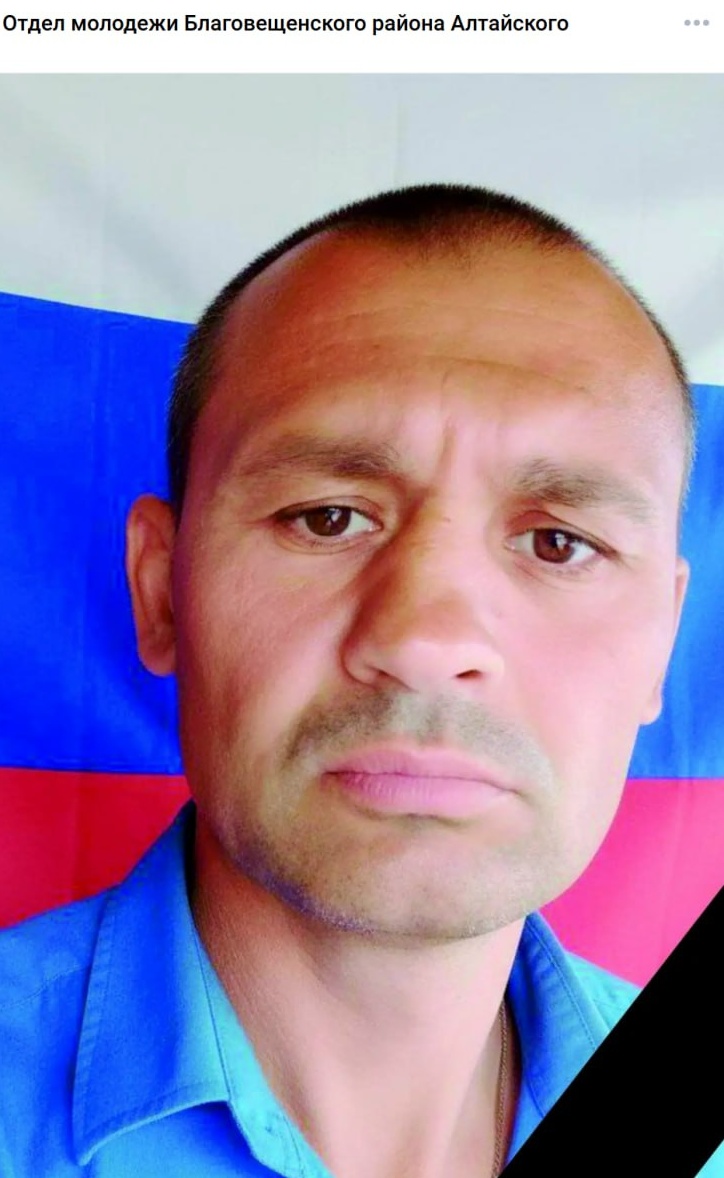 Отдел молодежи Благовещенского района Алтайского