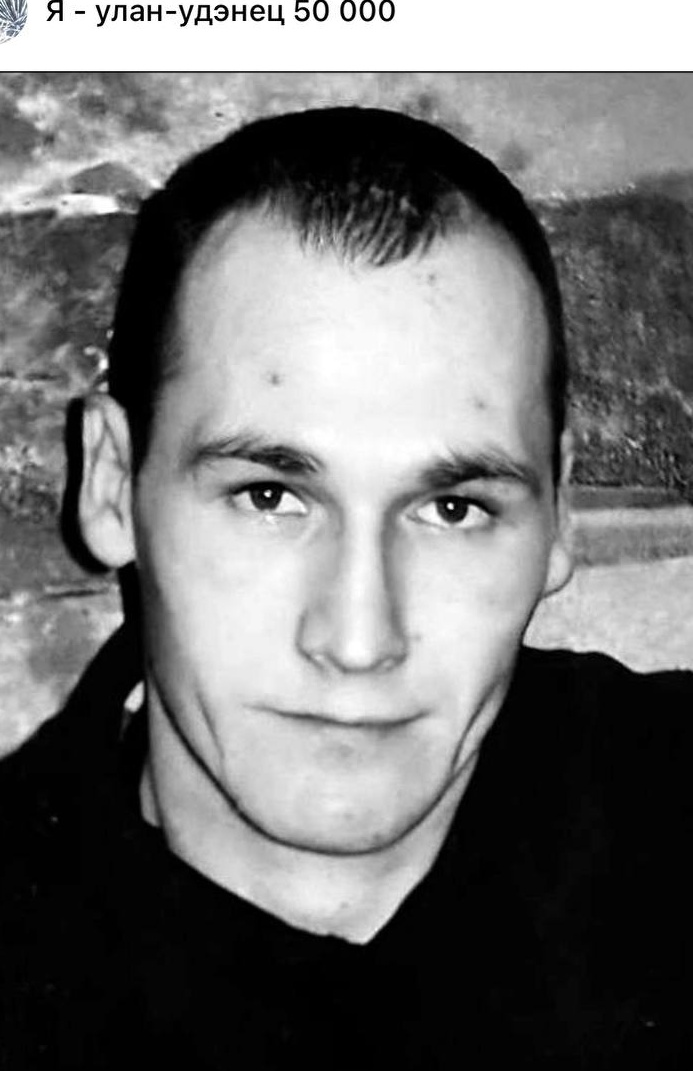 Я - улан-удэнец 50 000