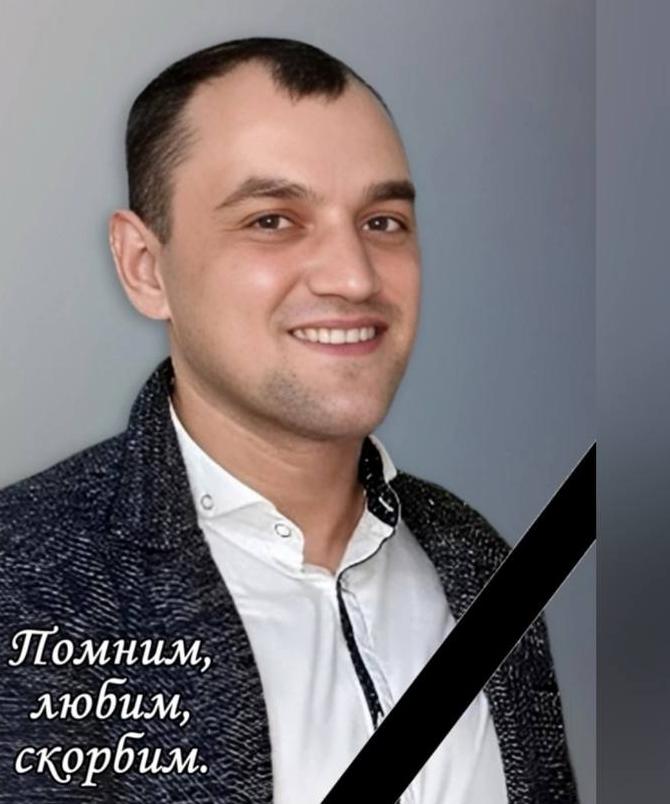 Помним,
любим,
скорбим.