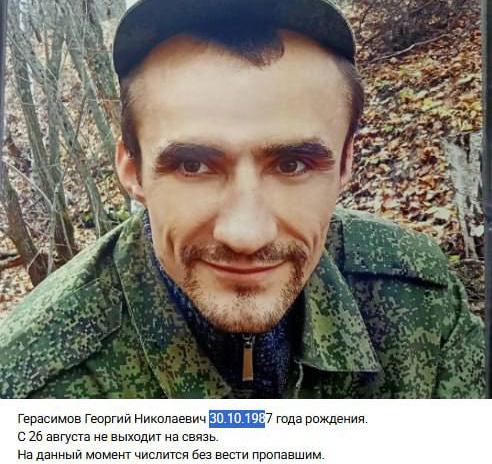 Герасимов Георгий Николаевич 30.10.1987 года рождения.
С 26 августа не выходит на связь.
На данный момент числится без вести пропавшим.