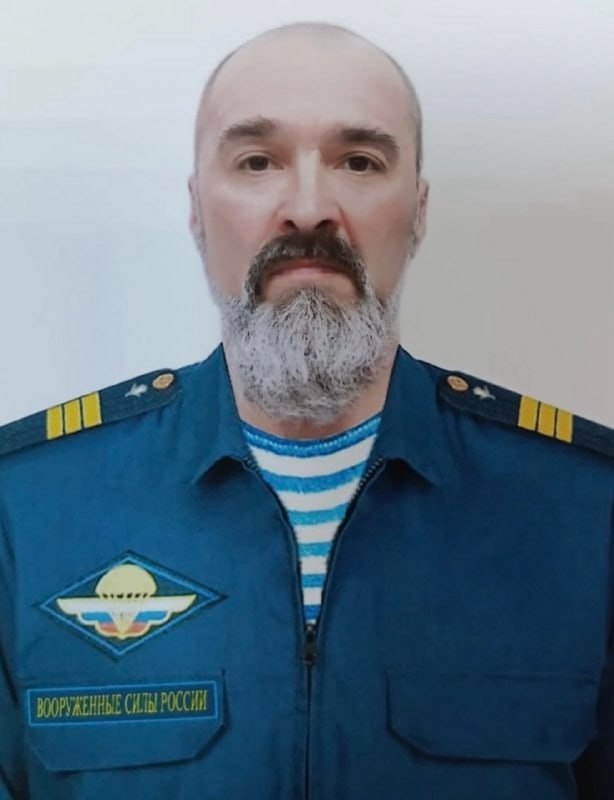 ВООРУЖЕННЫЕ СИЛЫ РОССИИ