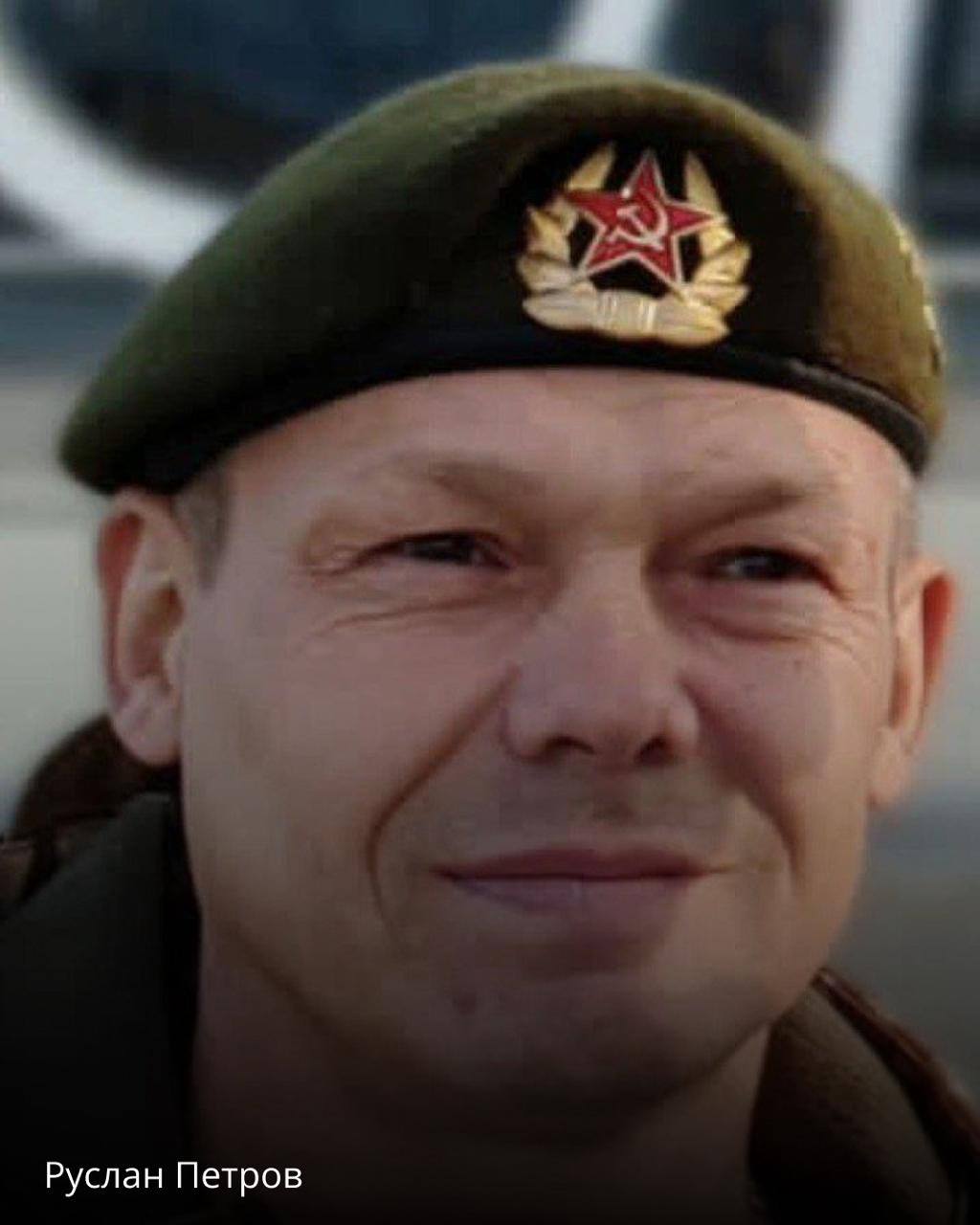 Руслан Петров