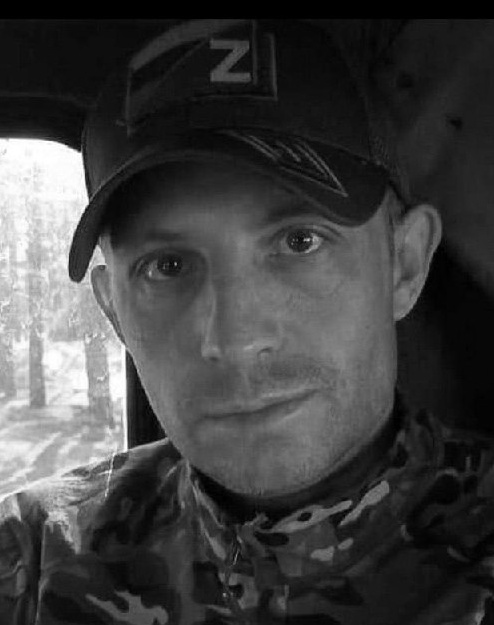 Z