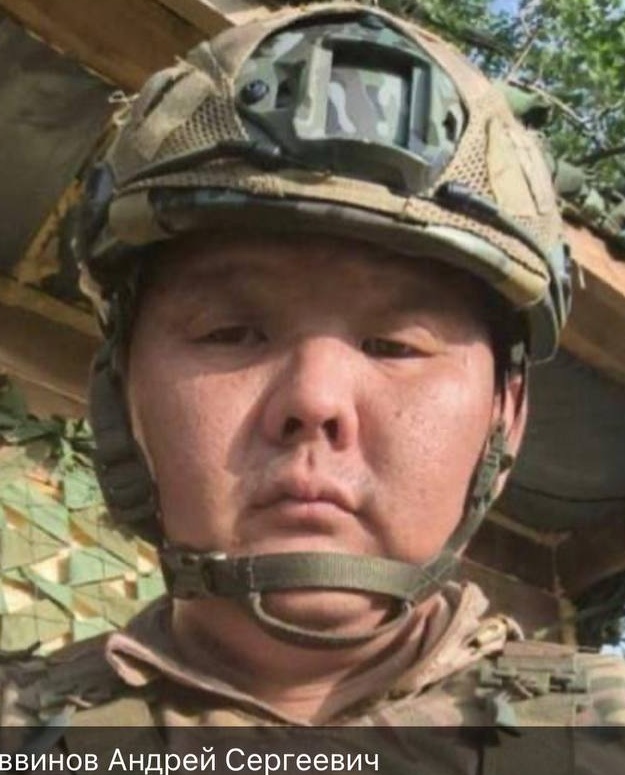 ввинов Андрей Сергеевич