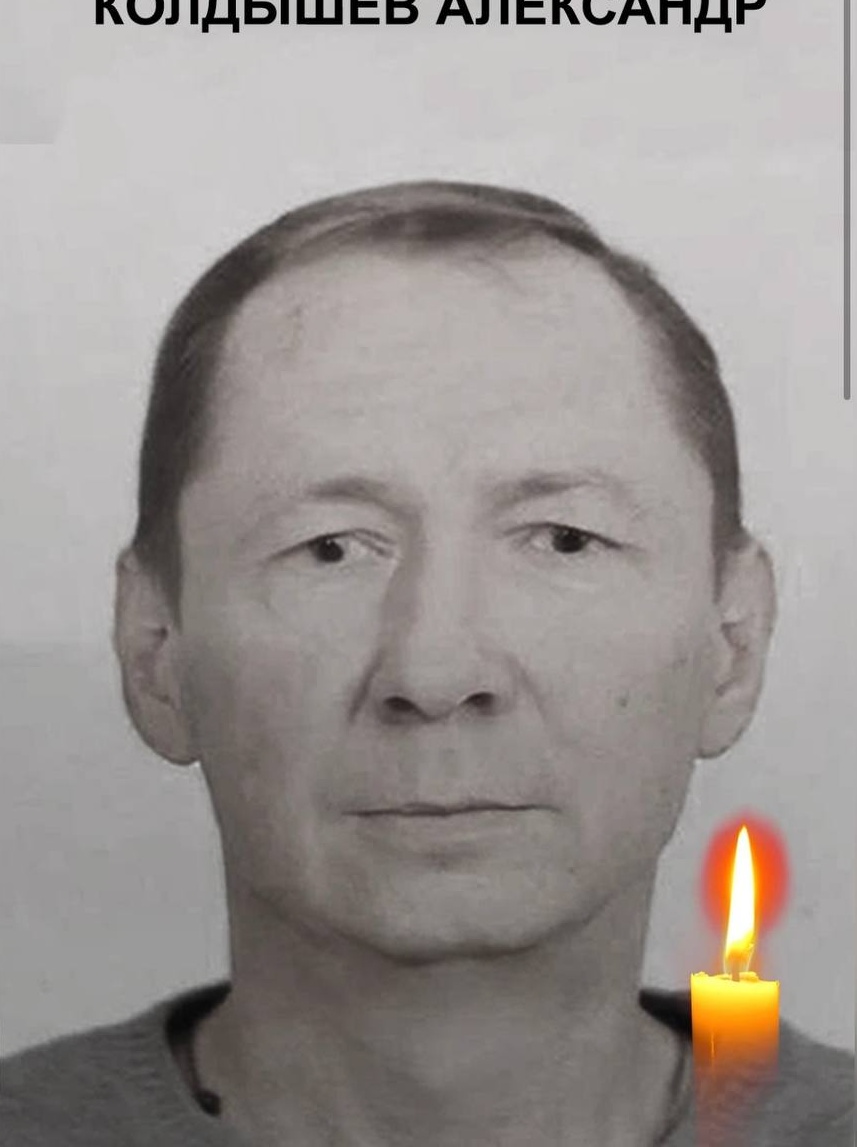 КОЛДЫШЕВ АЛЕКСАНДР