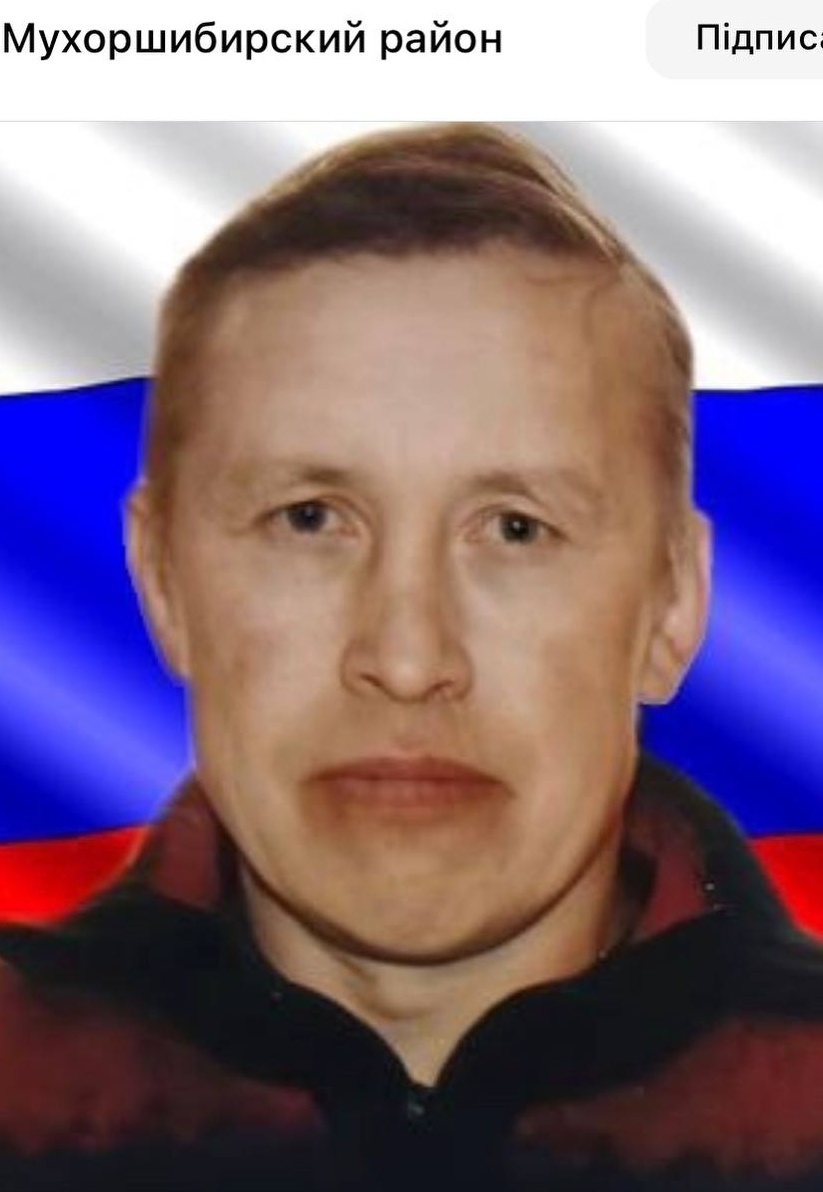 Мухоршибирский район

Підписа