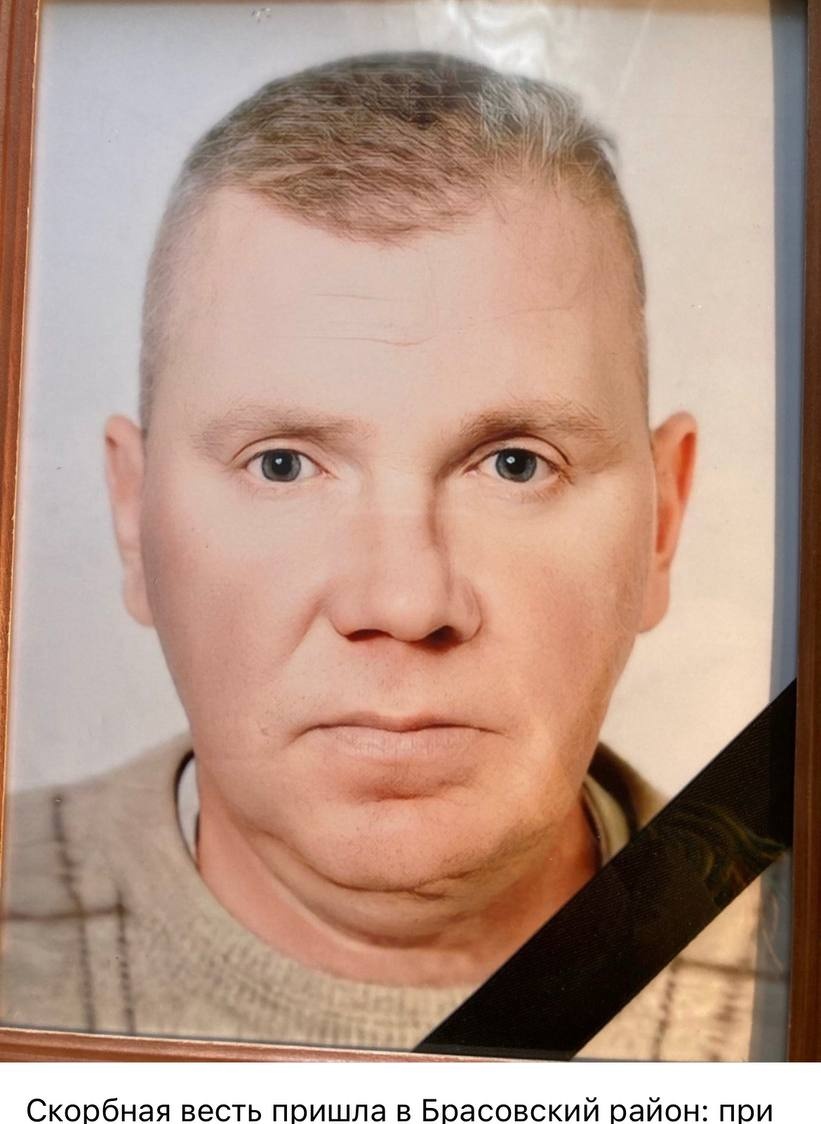 Скорбная весть пришла в Брасовский район: при