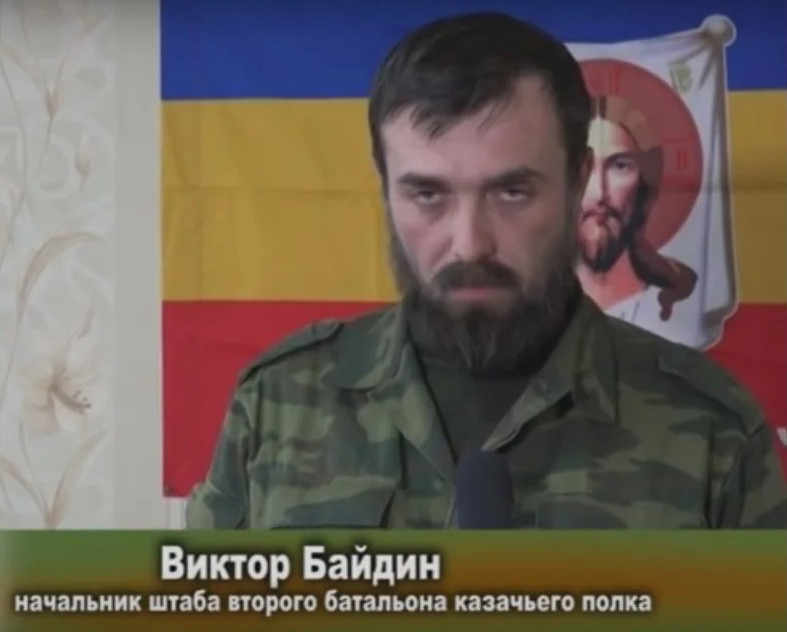 Виктор Байдин
начальник штаба второго батальона казачьего полка