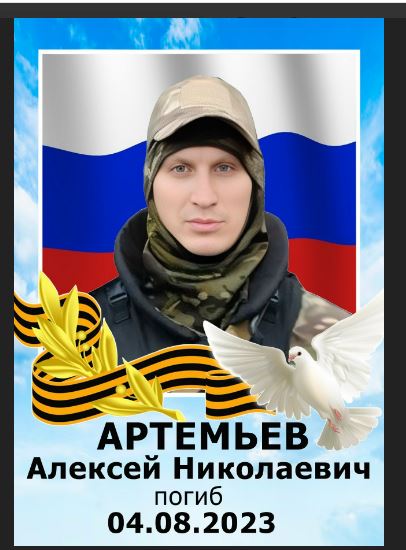 АРТЕМЬЕВ
Алексей Николаевич
погиб
04.08.2023