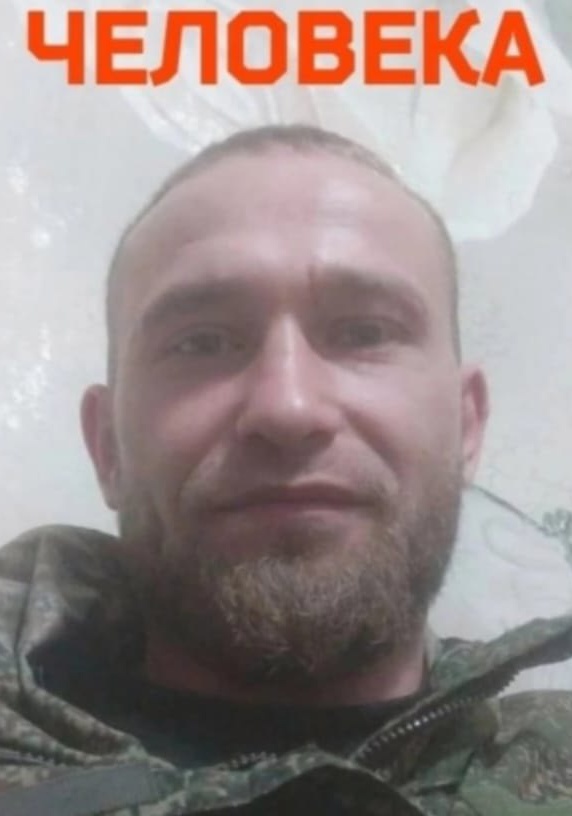 ЧЕЛОВЕКА