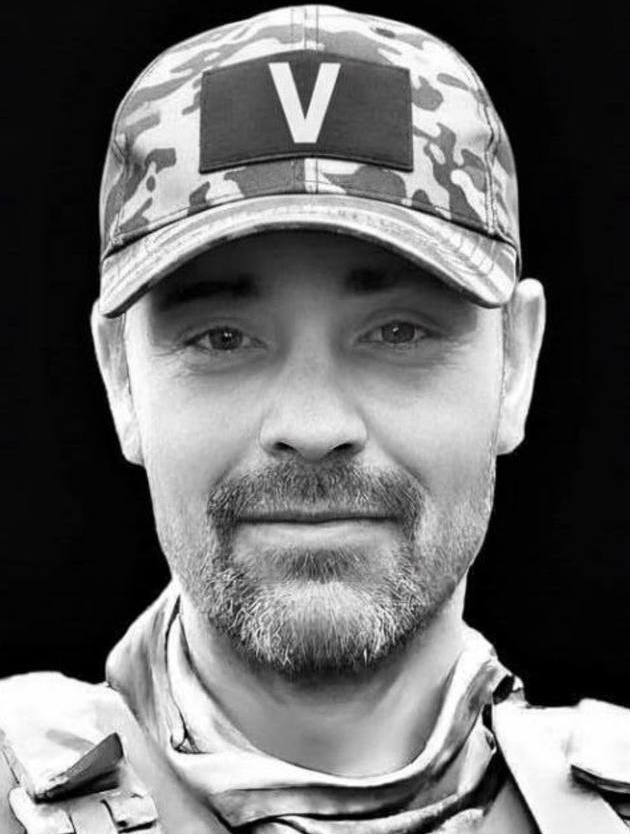 V