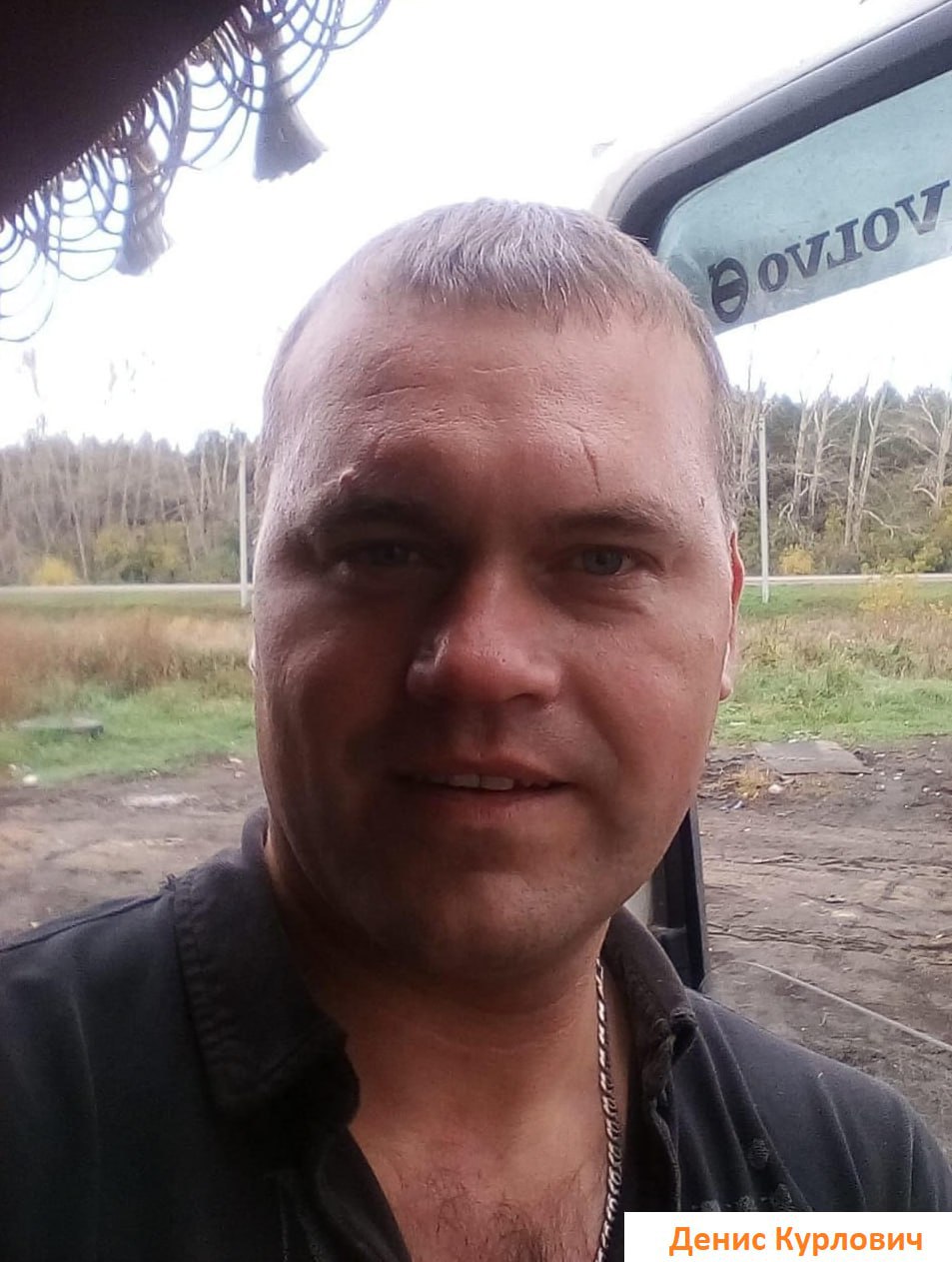 VOLVO

Денис Курлович