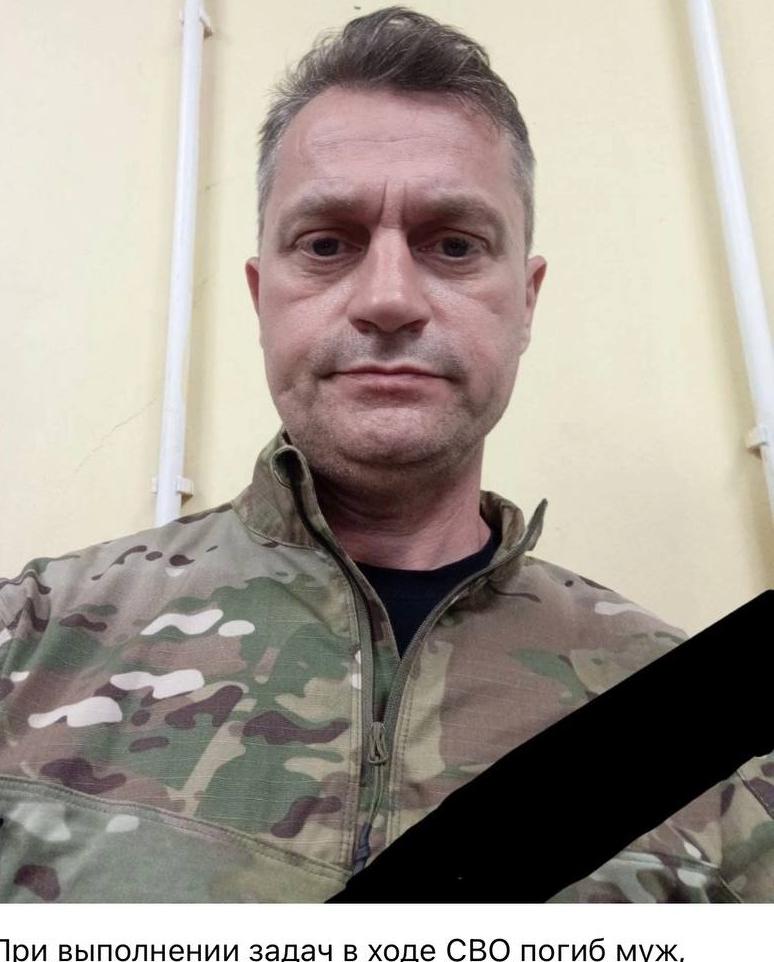 При выполнении задач в ходе СВО погиб муж,