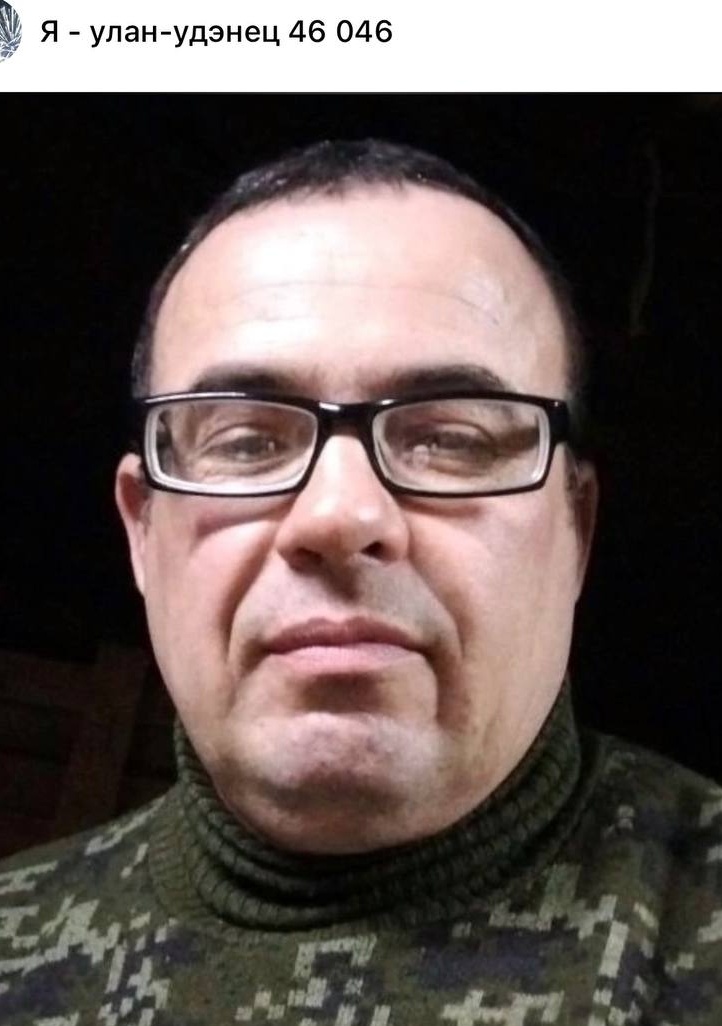 Я - улан-удэнец 46 046