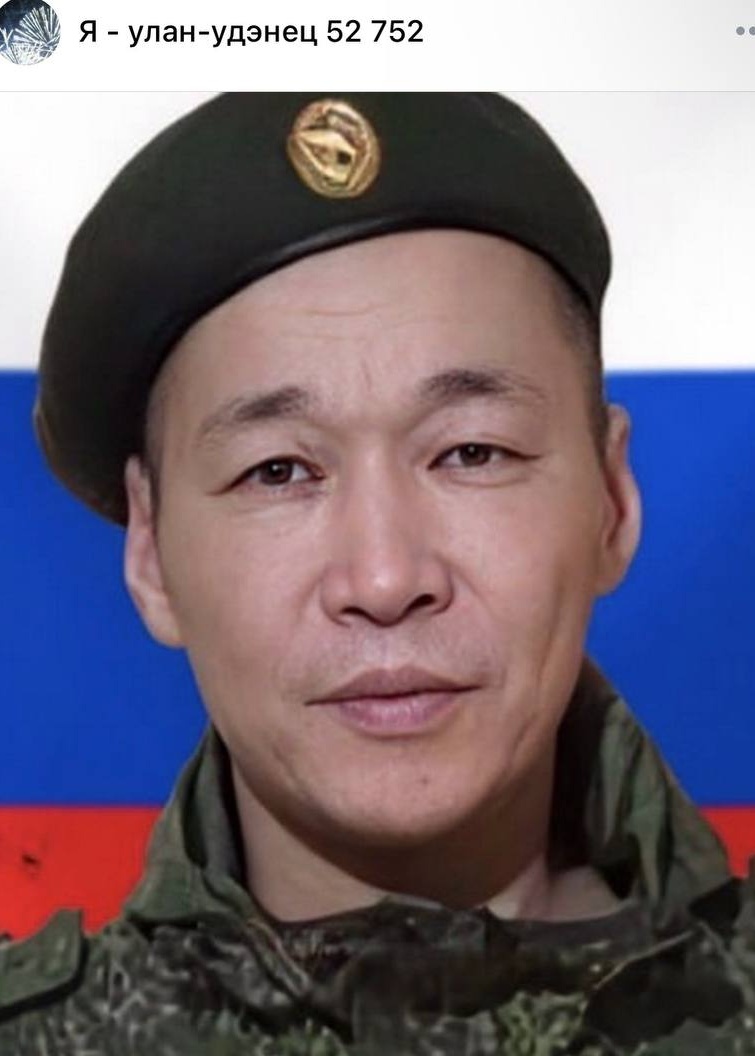 Я - улан-удэнец 52 752