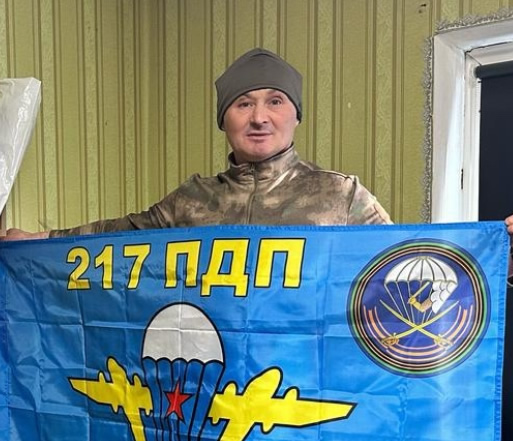 217 ПДП