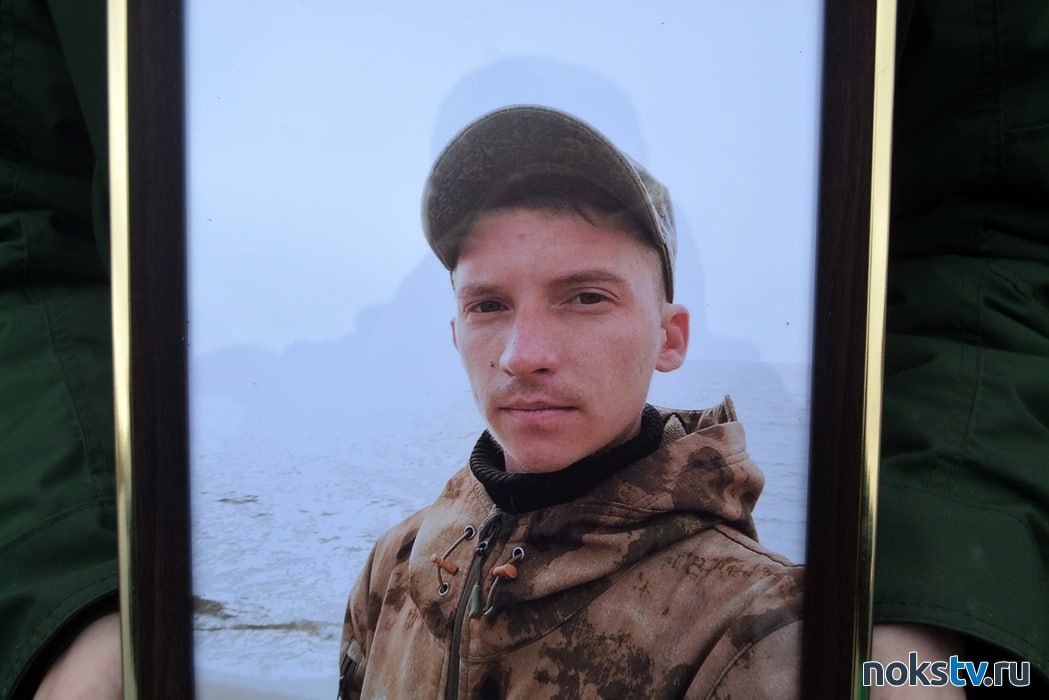 nokstv.ru