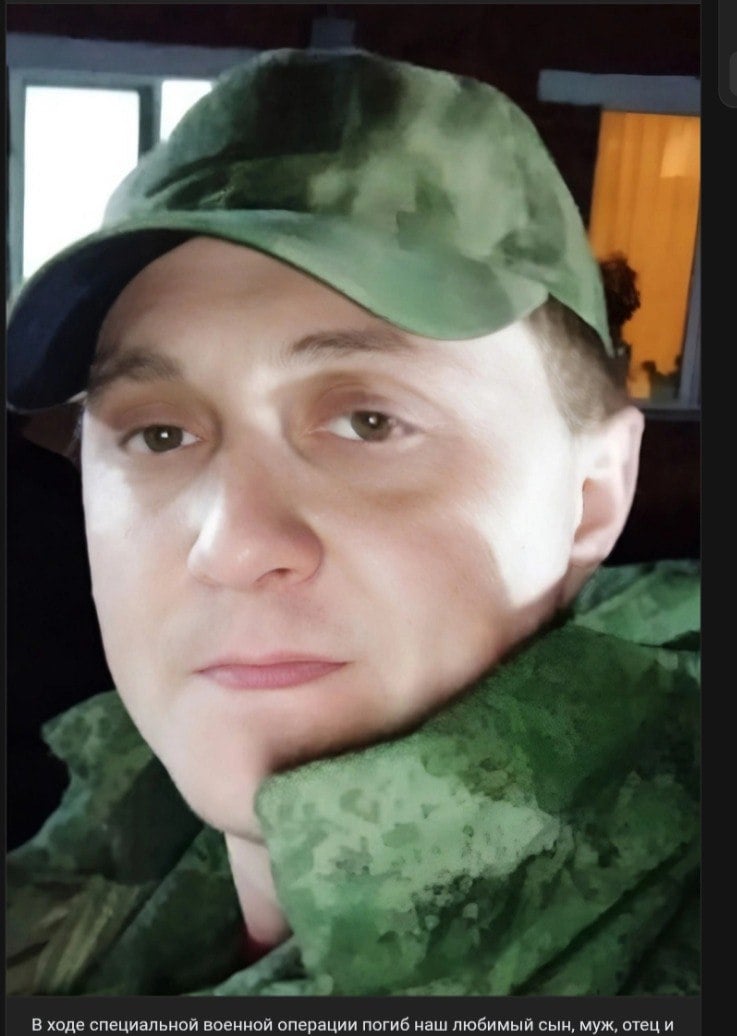 В ходе специальной военной операции погиб наш любимый сын, муж, отец и