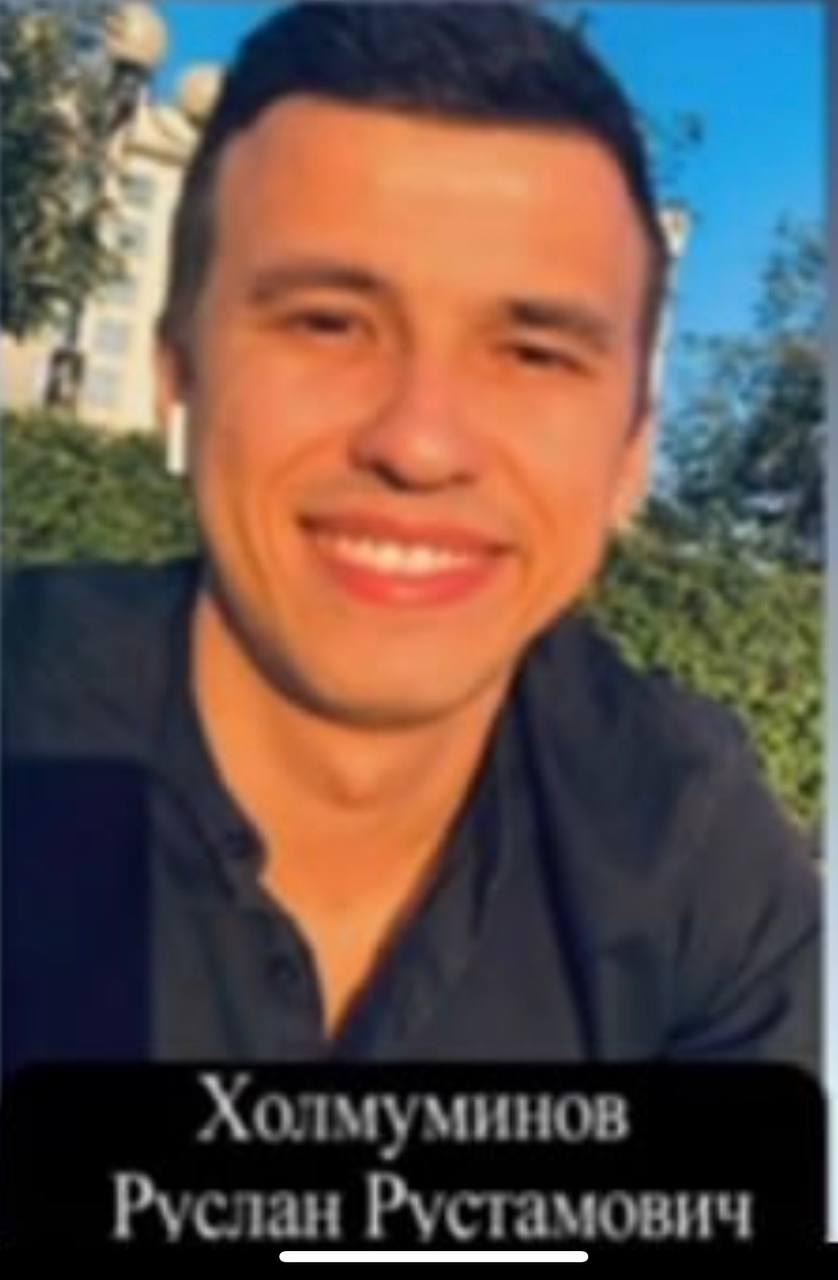 Холмуминов
Руслан Рустамович