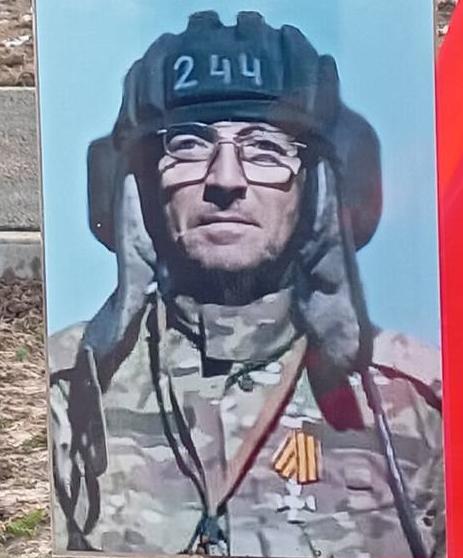 244