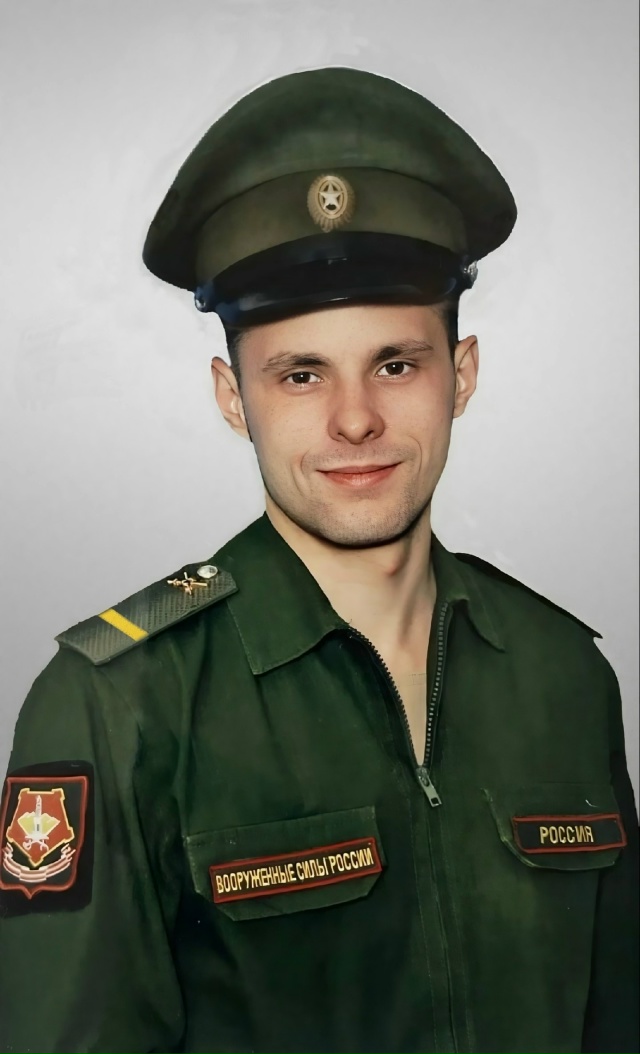 ВООРУЖЕННЫЕ СИЛЫ РОССИИ

РОССИЯ