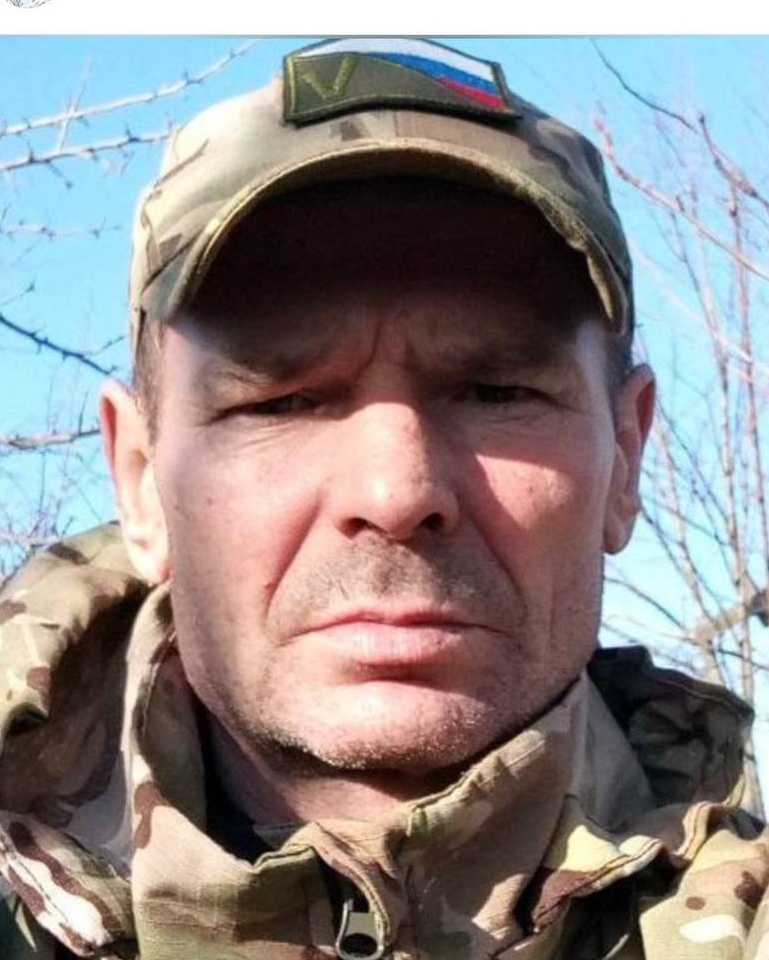 V