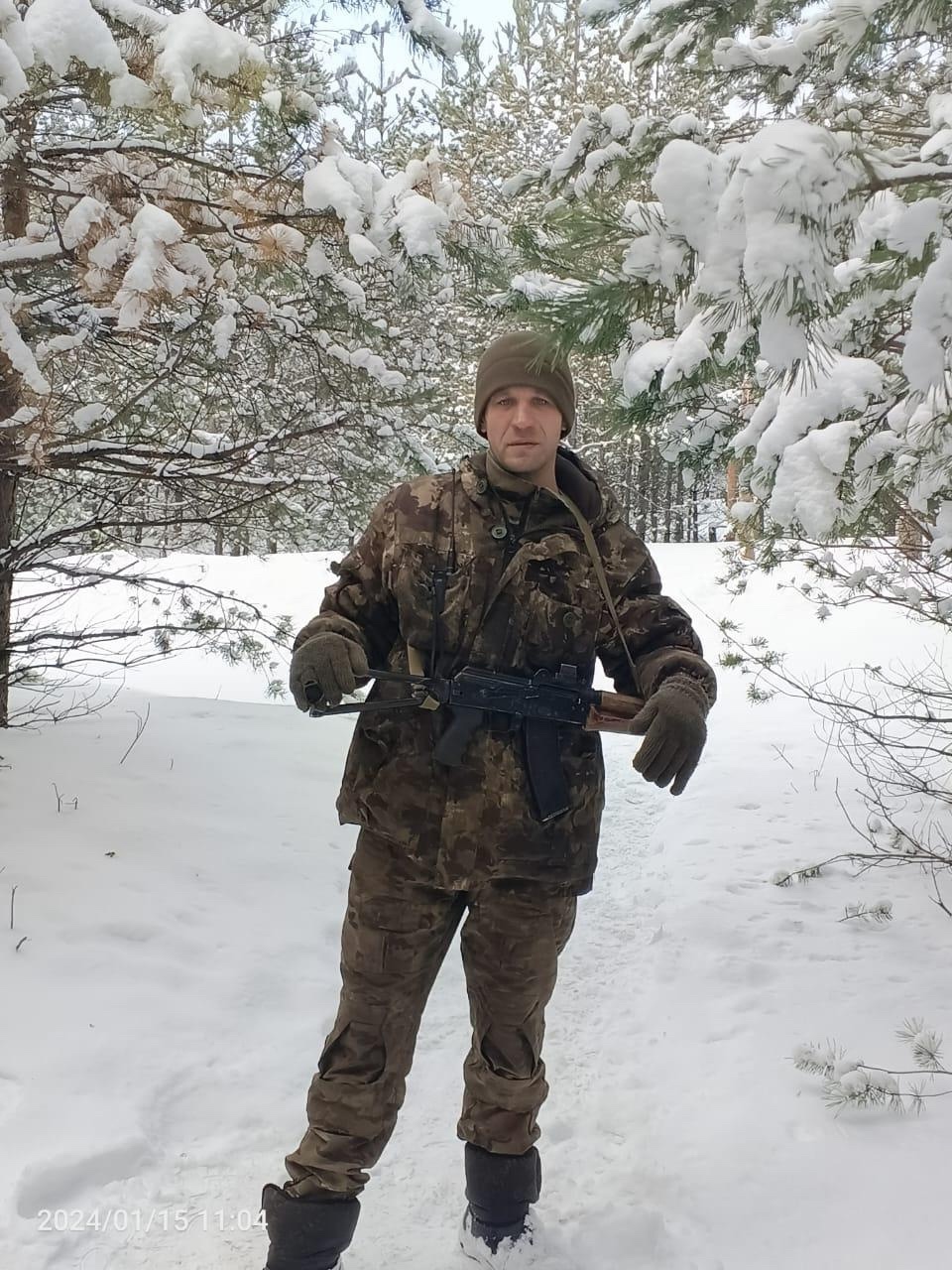 2024/01/15 11:04