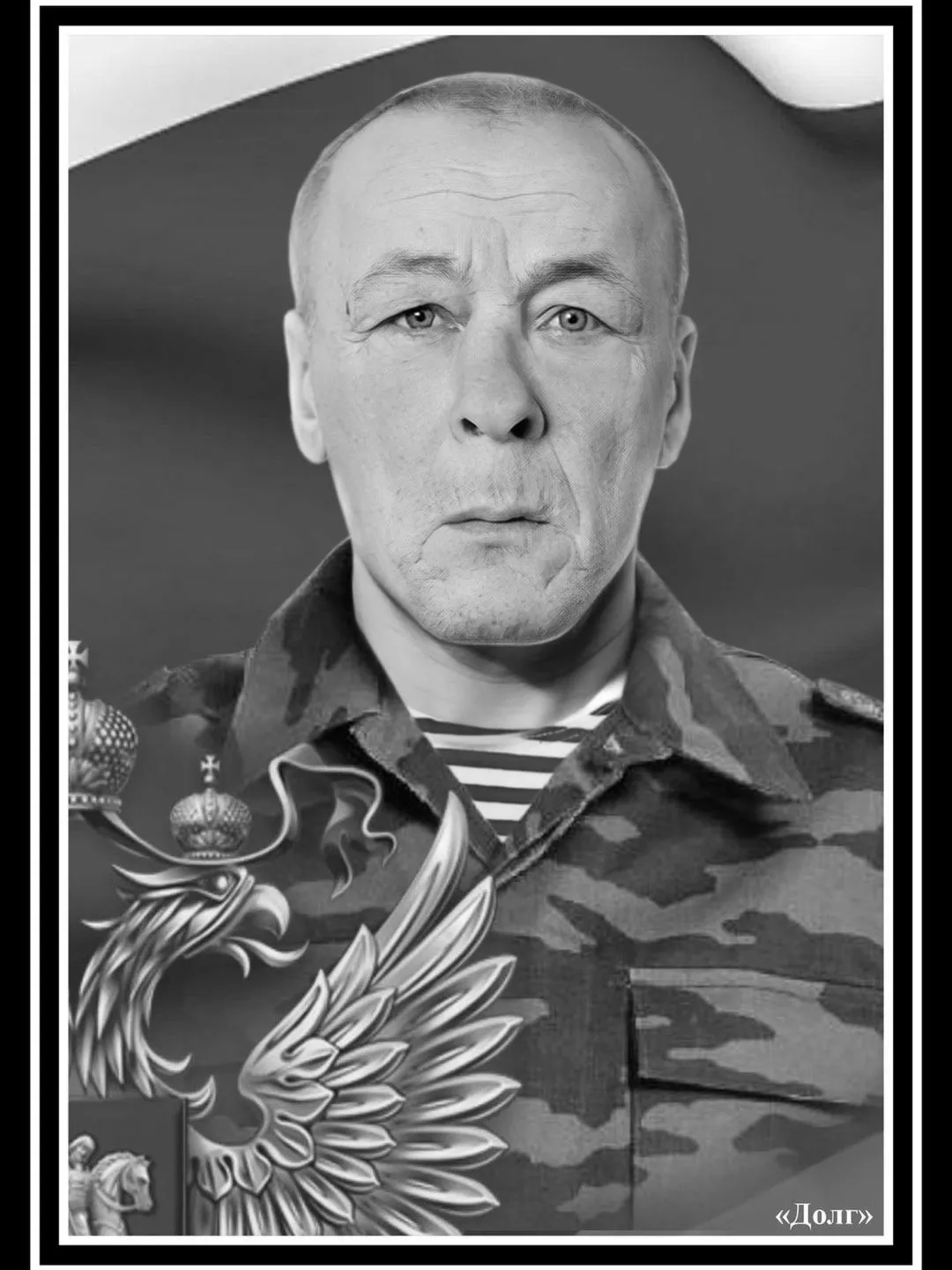 «Долг»