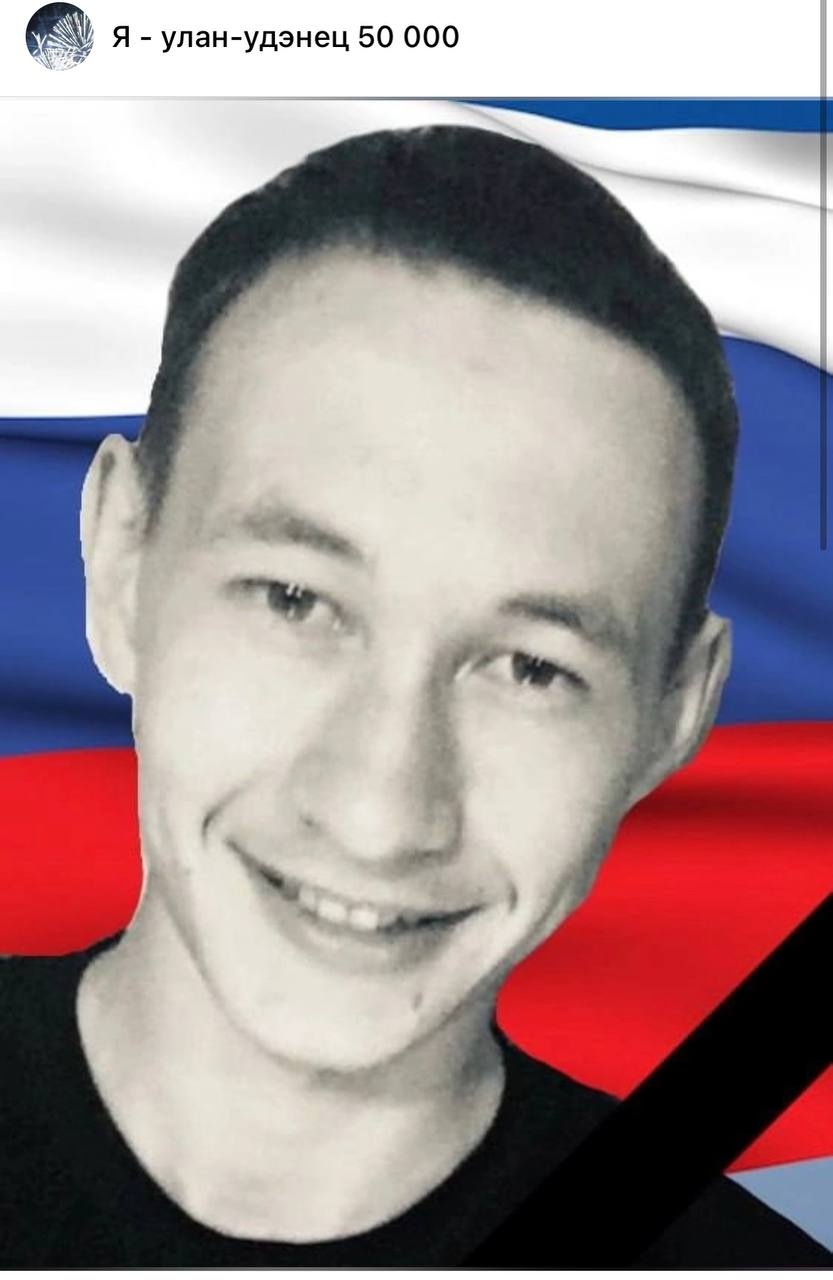 Я - улан-удэнец 50 000