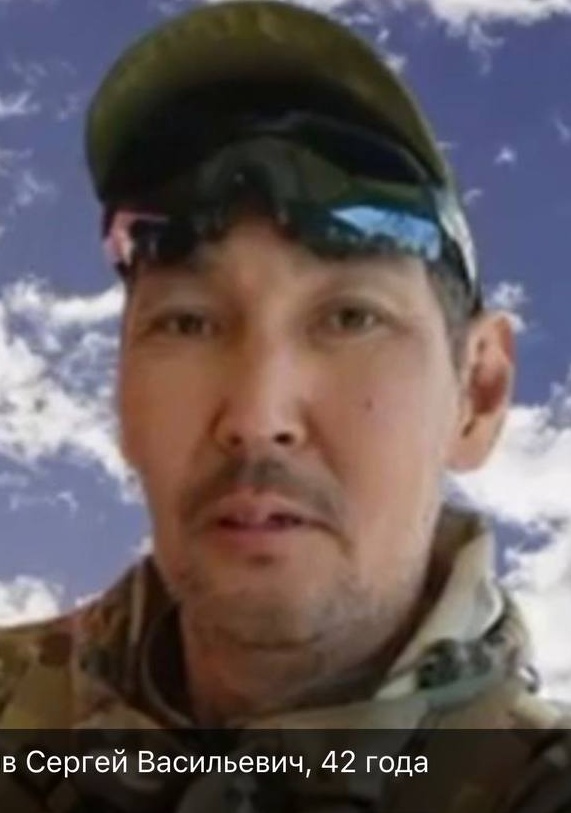 в Сергей Васильевич, 42 года