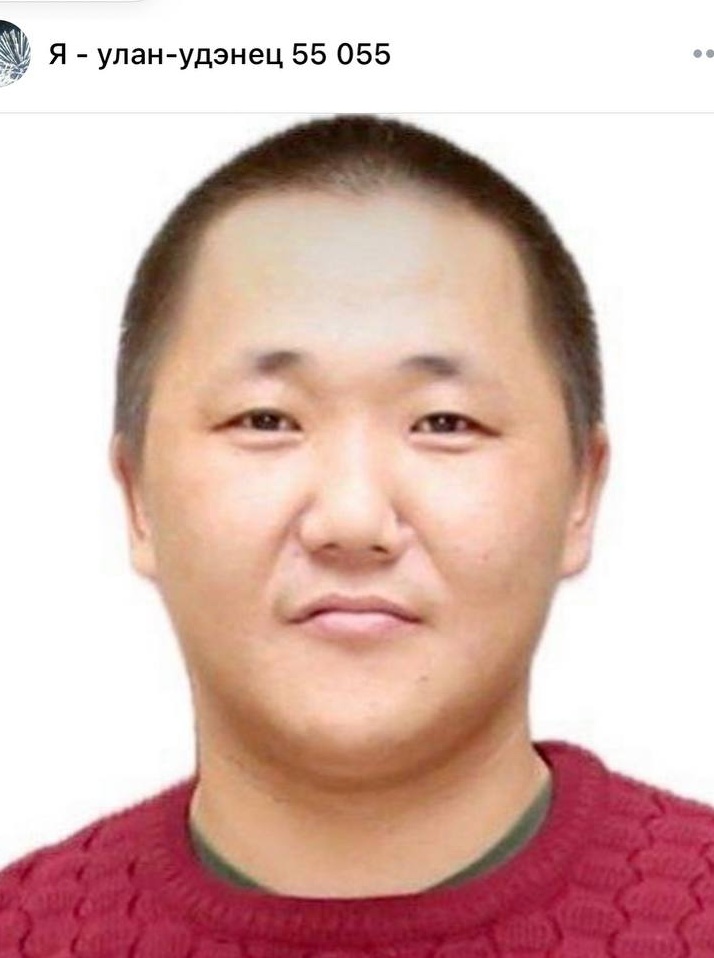 Я - улан-удэнец 55 055