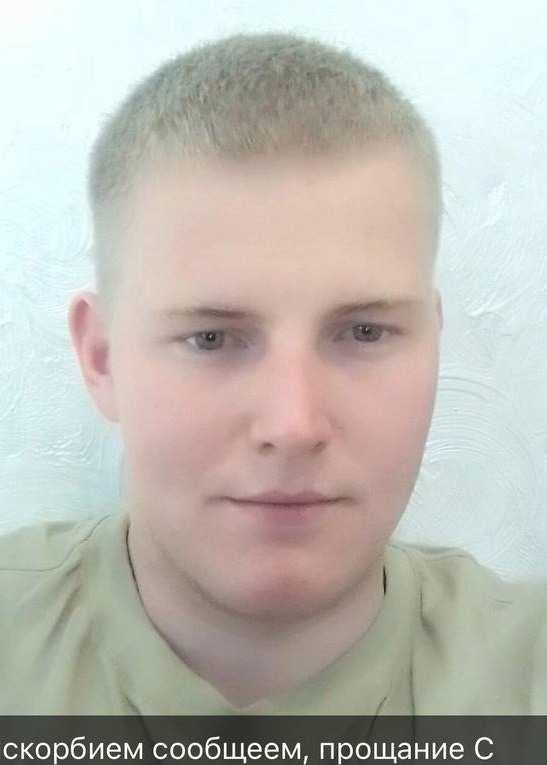 скорбием сообщеем, прощание С