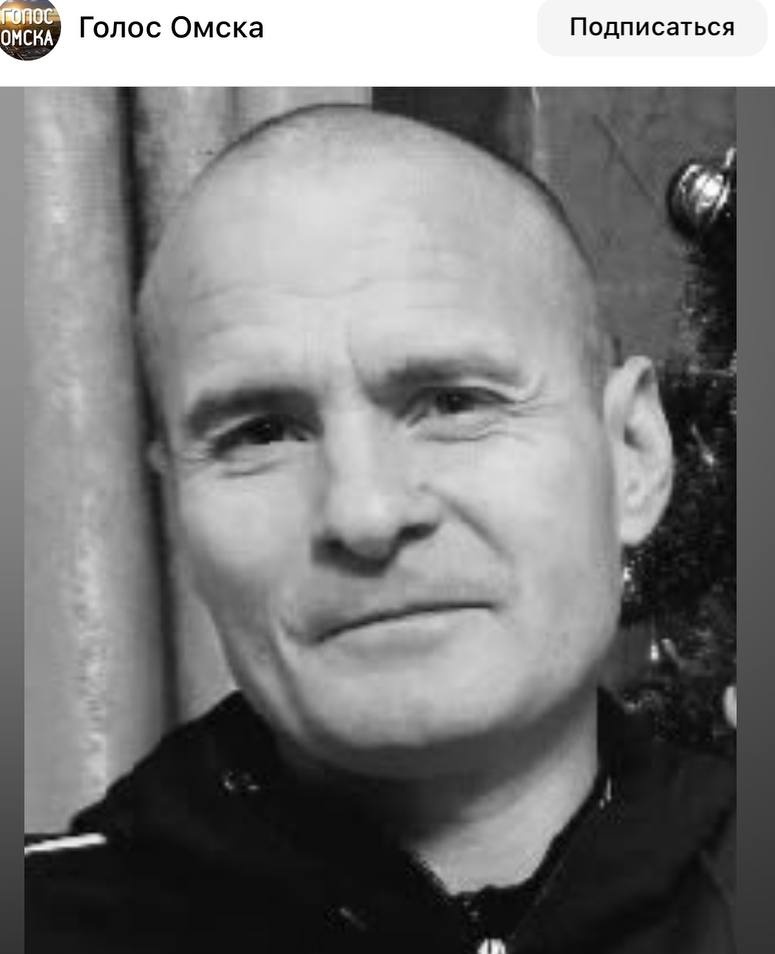 ГОЛОС ОМСКА
Голос Омска
Подписаться