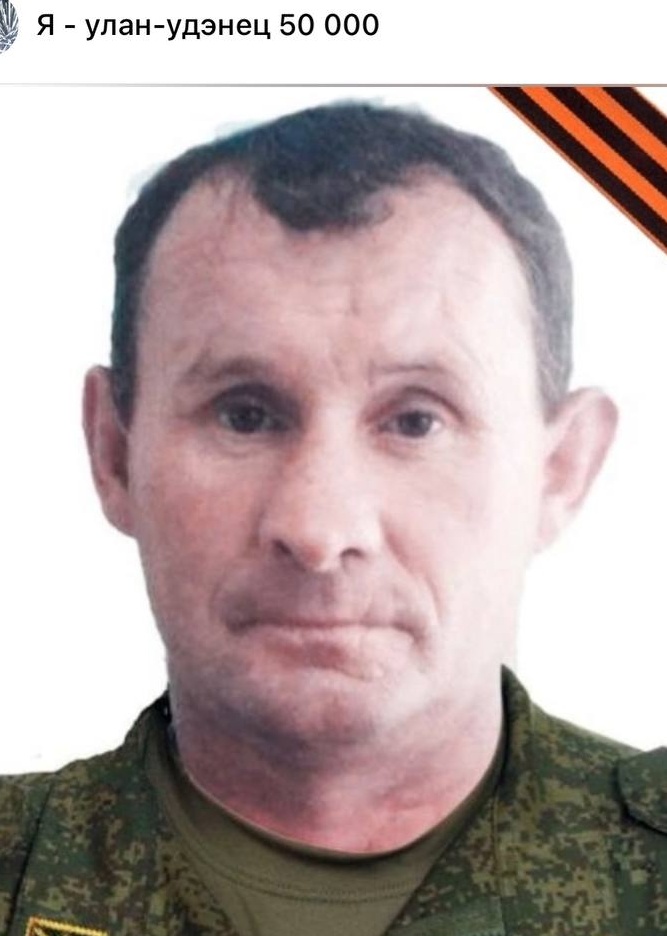 Я - улан-удэнец 50 000