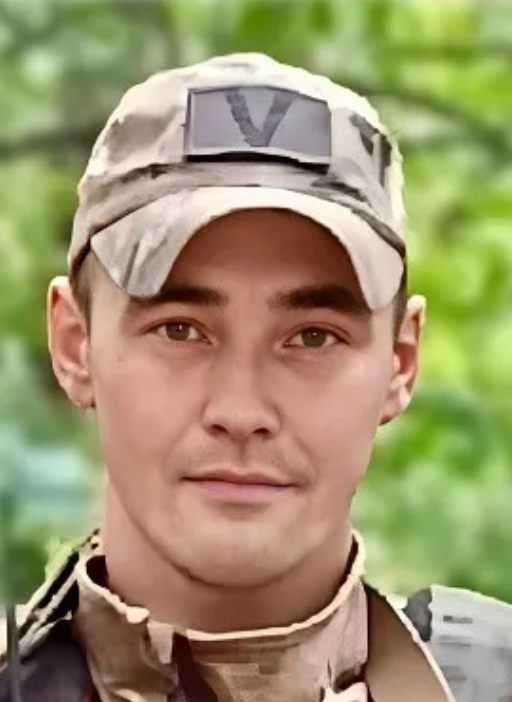 V