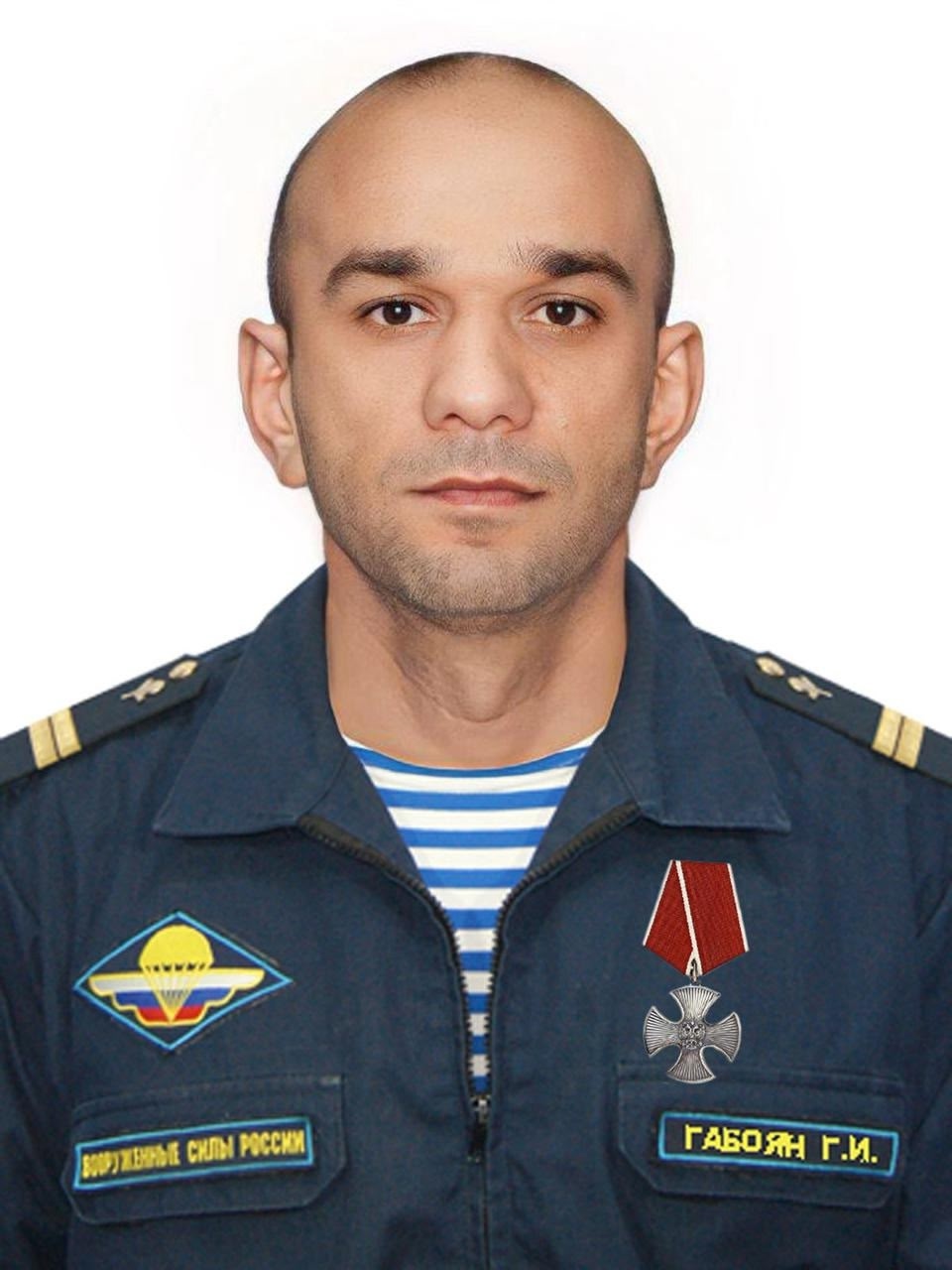 ВООРУЖЕННЫЕ СИЛЫ РОССИИ

ГАБОЯН Г.И.