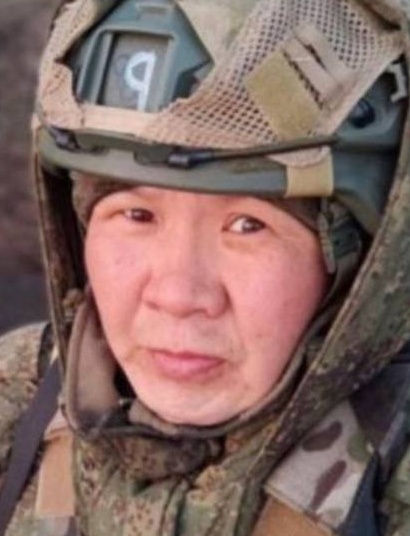 Р