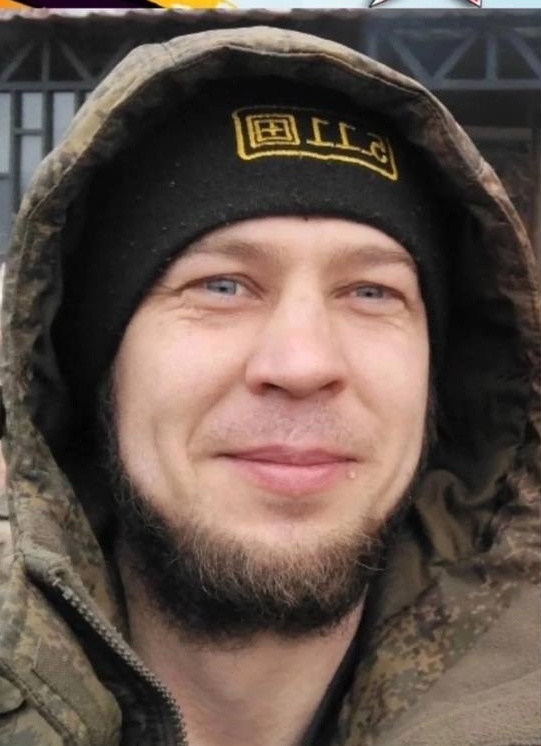 5.11