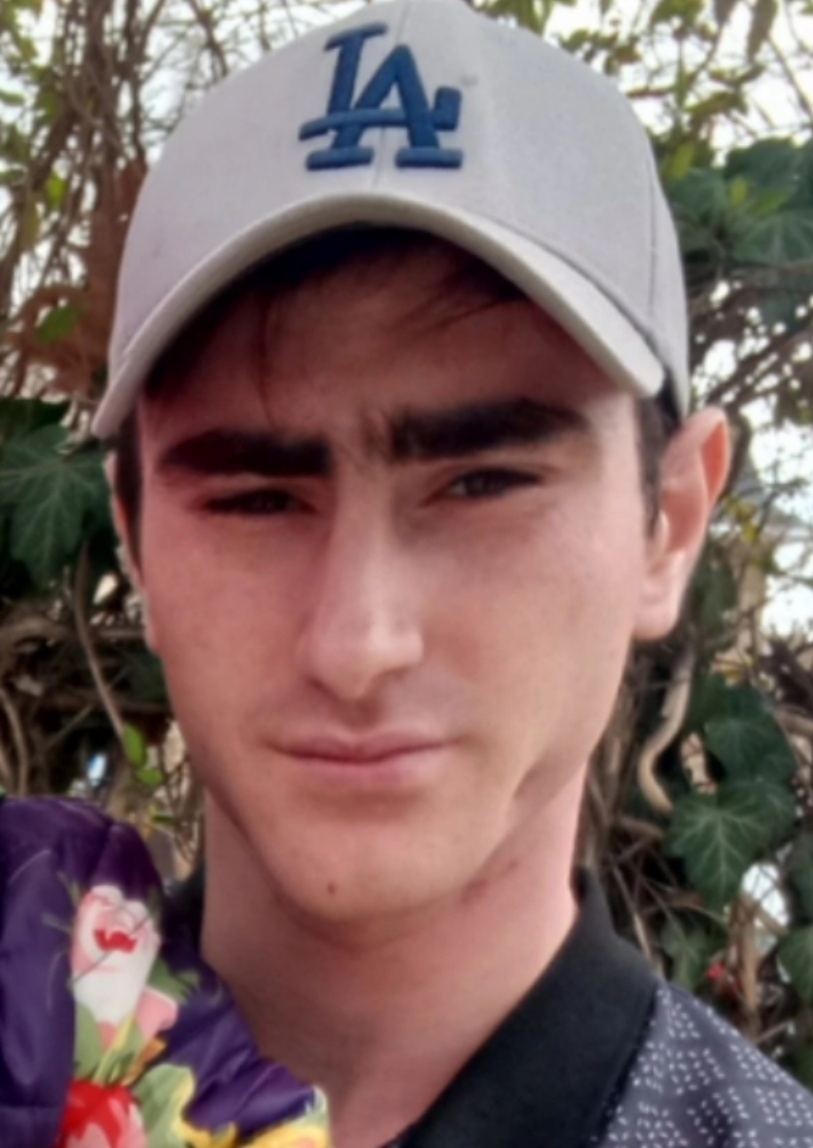 LA